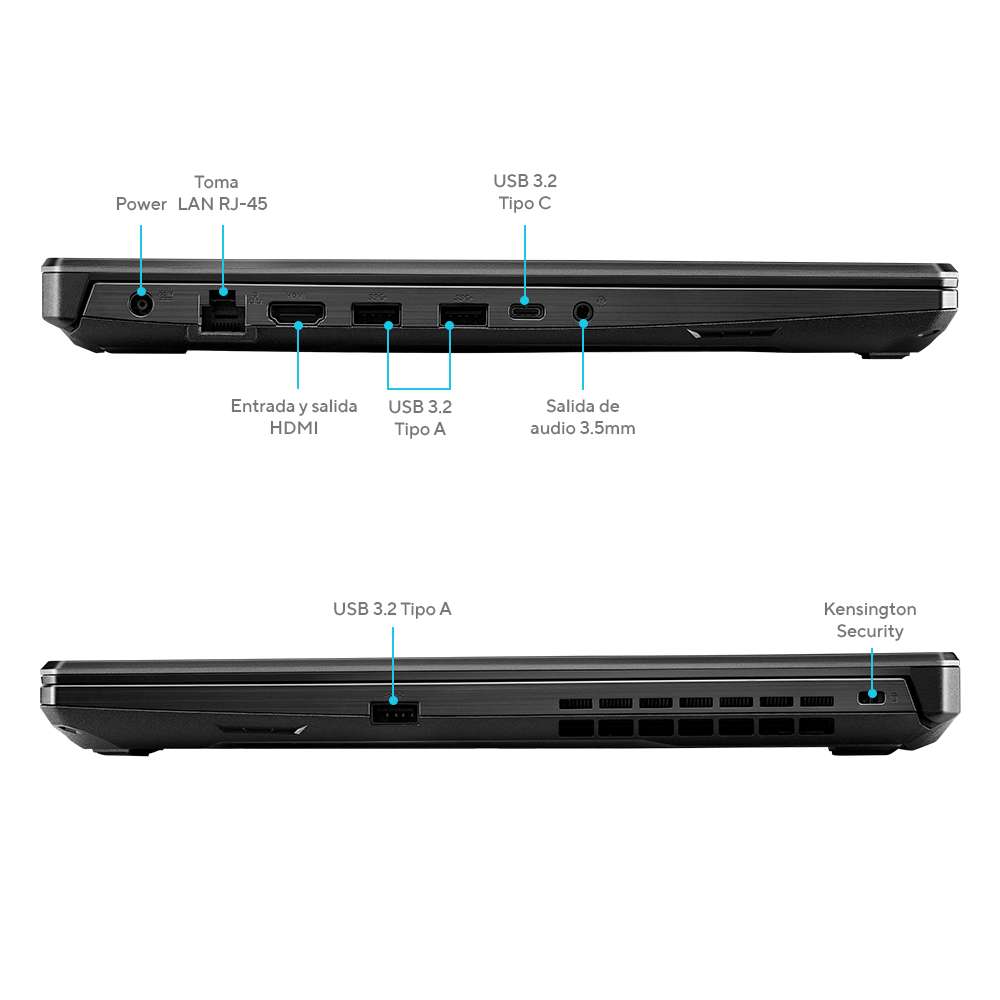 Power

Toma LAN RJ-45

USB 3.2 Tipo C

Entrada y salida HDMI

USB 3.2 Tipo A

Salida de audio 3.5mm

USB 3.2 Tipo A

Kensington Security